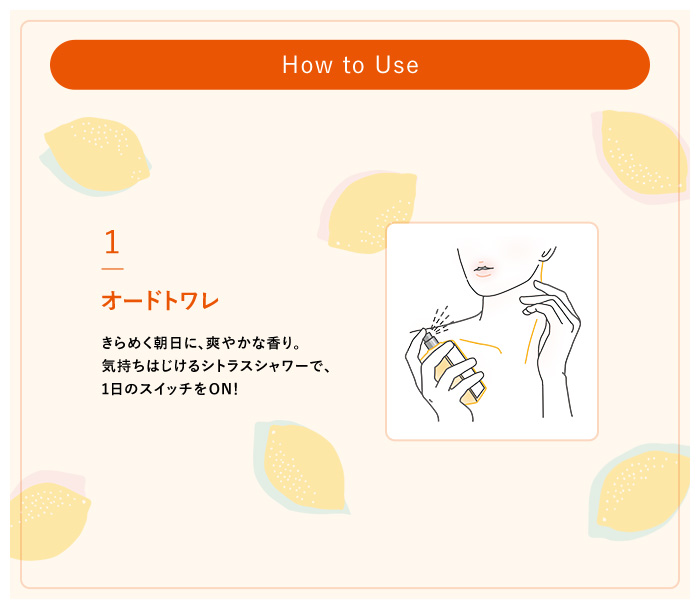 How to Use

1

オードトワレ

きらめく朝日に、爽やかな香り。
気持ちはじけるシトラスシャワーで、
1日のスイッチをON!